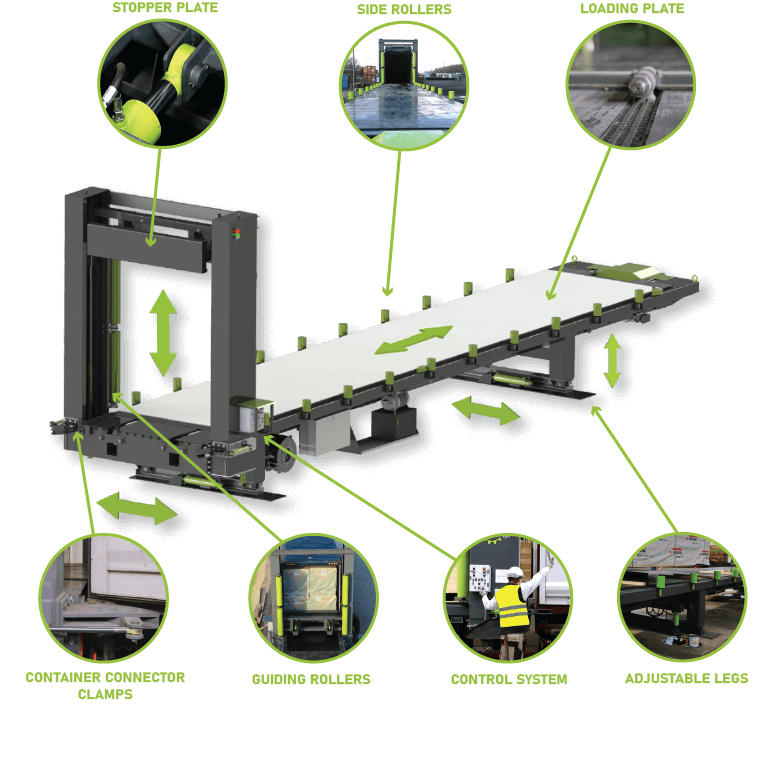 STOPPER PLATE

SIDE ROLLERS

LOADING PLATE

CONTAINER CONNECTOR CLAMPS

GUIDING ROLLERS

CONTROL SYSTEM

ADJUSTABLE LEGS